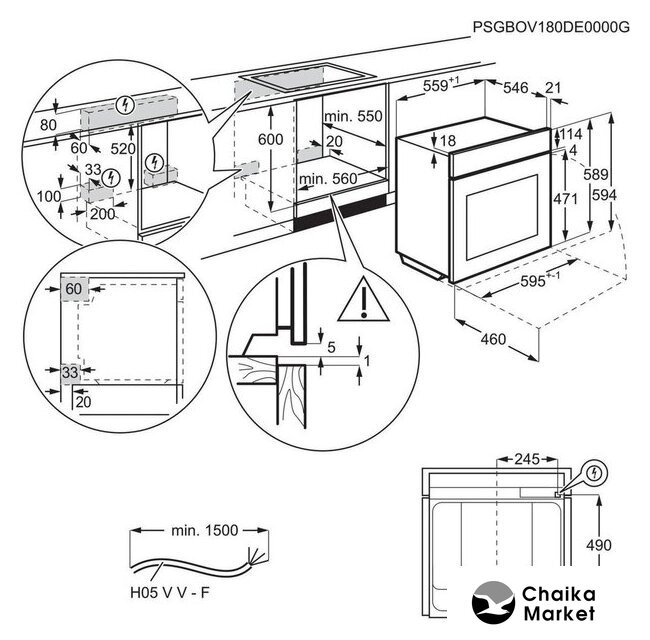 PSGBOV180DE0000G

80
60
520
33
100
200

600
min. 550
20
min. 560

$559^{+1}$
546
21
18
114
4
589
594
471
$595^{+-1}$
460

60
33
20

5
1

245
490

min. 1500
H05 V V - F

Chaika
Market