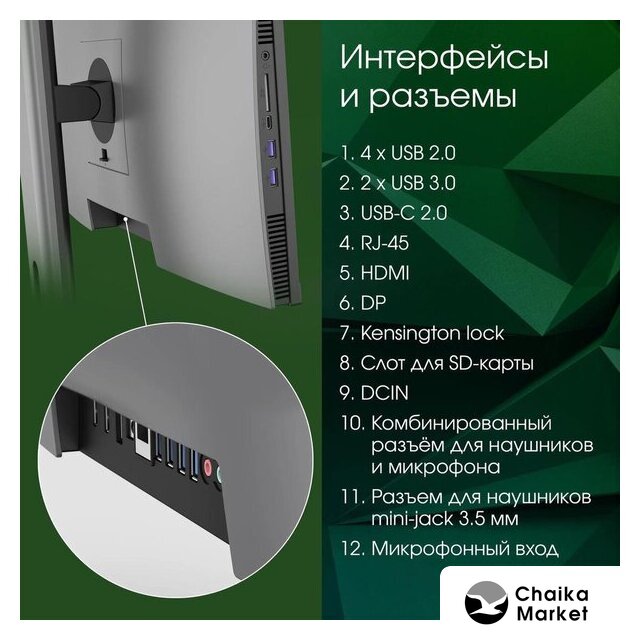 Интерфейсы и разъемы

1. 4 x USB 2.0
2. 2 x USB 3.0
3. USB-C 2.0
4. RJ-45
5. HDMI
6. DP
7. Kensington lock
8. Слот для SD-карты
9. DCIN
10. Комбинированный разъём для наушников и микрофона
11. Разъем для наушников mini-jack 3.5 мм
12. Микрофонный вход

Chaika Market