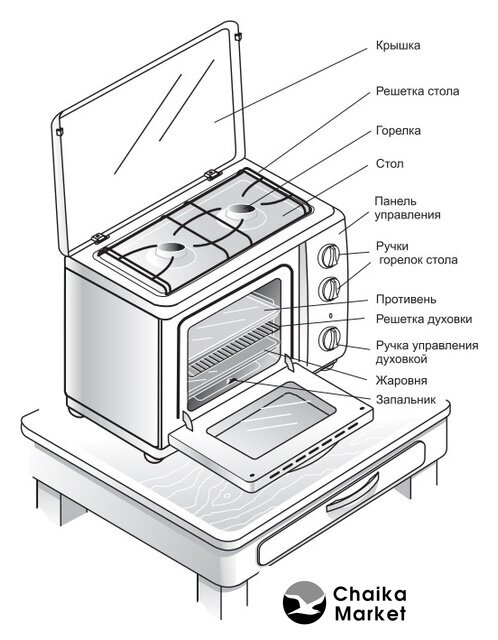 Крышка

Решетка стола

Горелка

Стол

Панель управления

Ручки горелок стола

Противень

Решетка духовки

Ручка управления духовкой

Жаровня

Запальник

Chaika Market