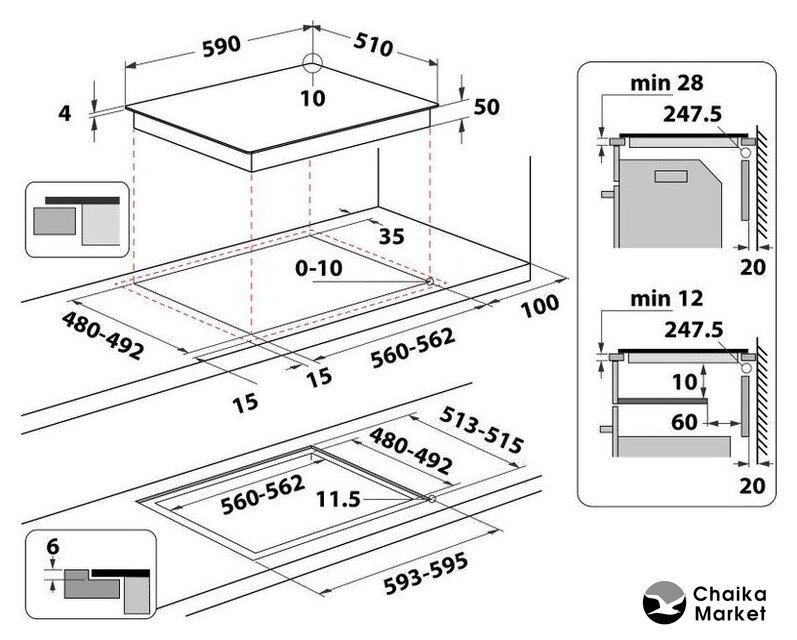 590
510
4
10
50
35
0-10
100
480-492
560-562
15
15
513-515
480-492
560-562
11.5
593-595
6
min 28
247.5
20
min 12
247.5
10
60
20
Chaika Market