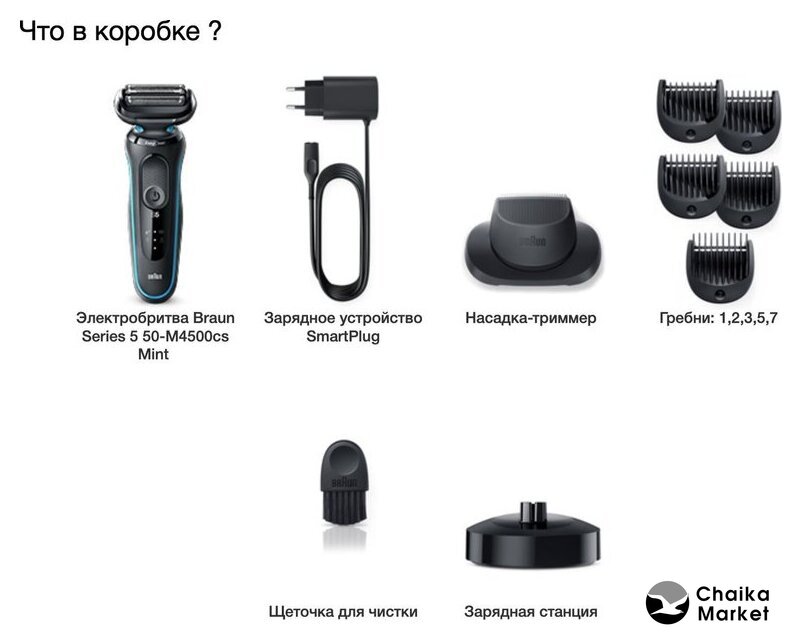 Что в коробке ?

Электробритва Braun Series 5 50-M4500cs Mint

Зарядное устройство SmartPlug

Насадка-триммер

Гребни: 1,2,3,5,7

Щеточка для чистки

Зарядная станция

Chaika Market