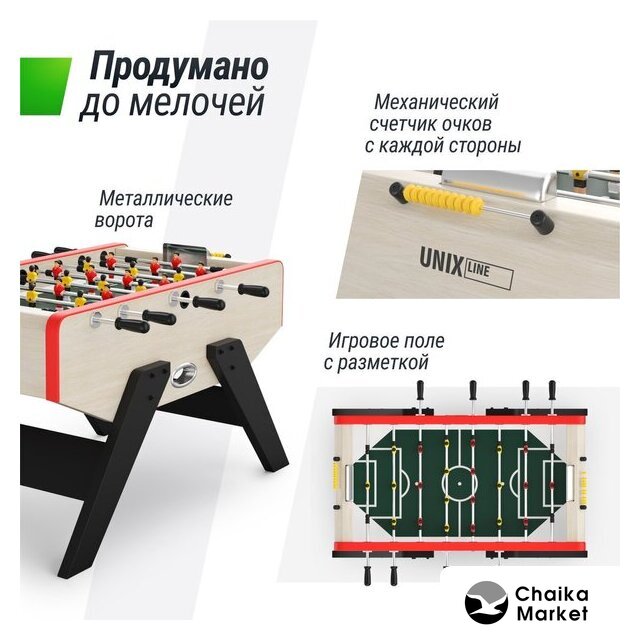 Продумано до мелочей

Механический счетчик очков с каждой стороны

Металлические ворота

UNIX LINE

Игровое поле с разметкой

Chaika Market