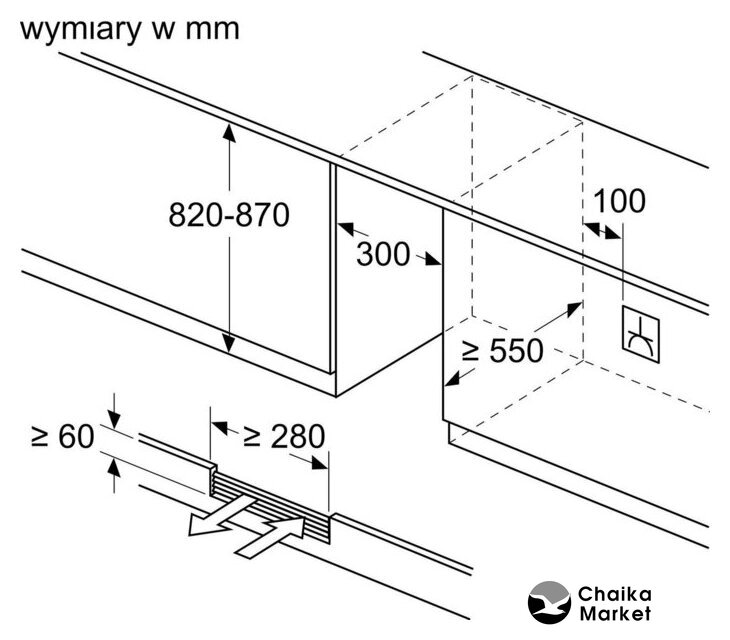 wymiary w mm

820-870

300

100

≥ 550

≥ 60

≥ 280

Chaika Market