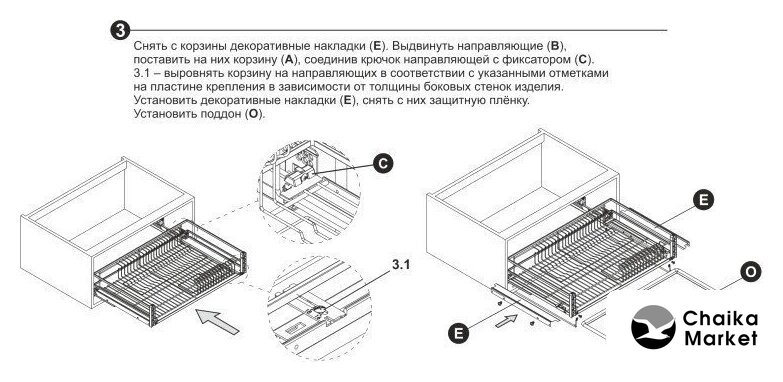 3

Снять с корзины декоративные накладки (**E**). Выдвинуть направляющие (**B**), поставить на них корзину (**A**), соединив крючок направляющей с фиксатором (**C**).
3.1 – выровнять корзину на направляющих в соответствии с указанными отметками на пластине крепления в зависимости от толщины боковых стенок изделия.
Установить декоративные накладки (**E**), снять с них защитную плёнку.
Установить поддон (**O**).

C

3.1

E

O

E

Chaika Market