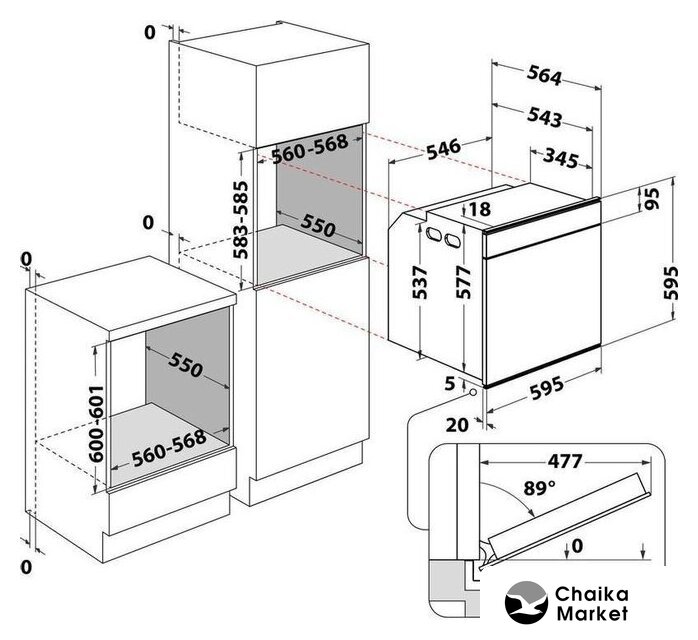 0
560-568
583-585
550
0
0
550
600-601
560-568
0
564
543
546
345
18
95
537
577
595
5
595
20
477
89°
0
Chaika Market