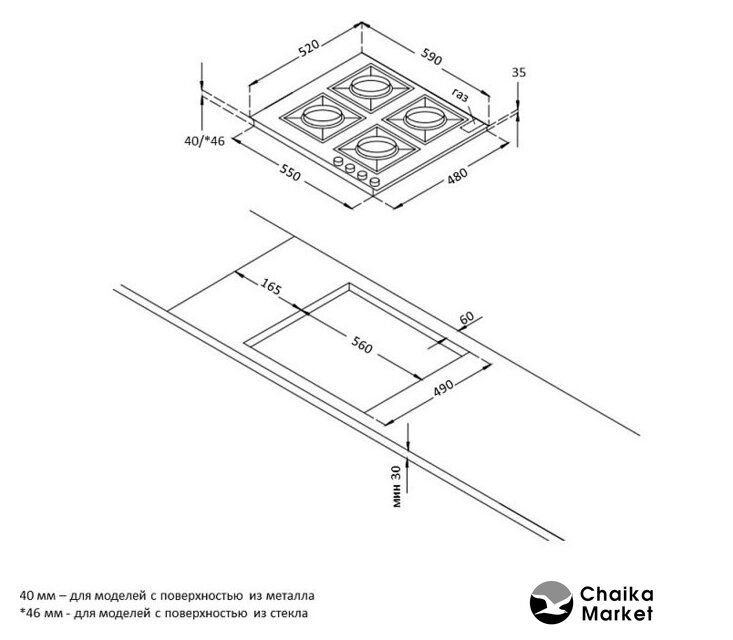 520

590

35

газ

40/*46

550

480

165

60

560

490

мин 30

40 мм – для моделей с поверхностью из металла
*46 мм - для моделей с поверхностью из стекла

Chaika Market