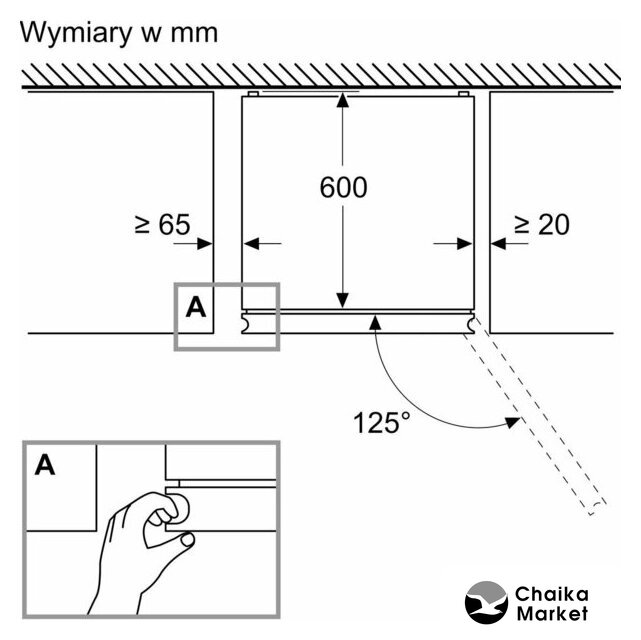 Wymiary w mm

600

≥ 65

≥ 20

A

125°

A

Chaika Market