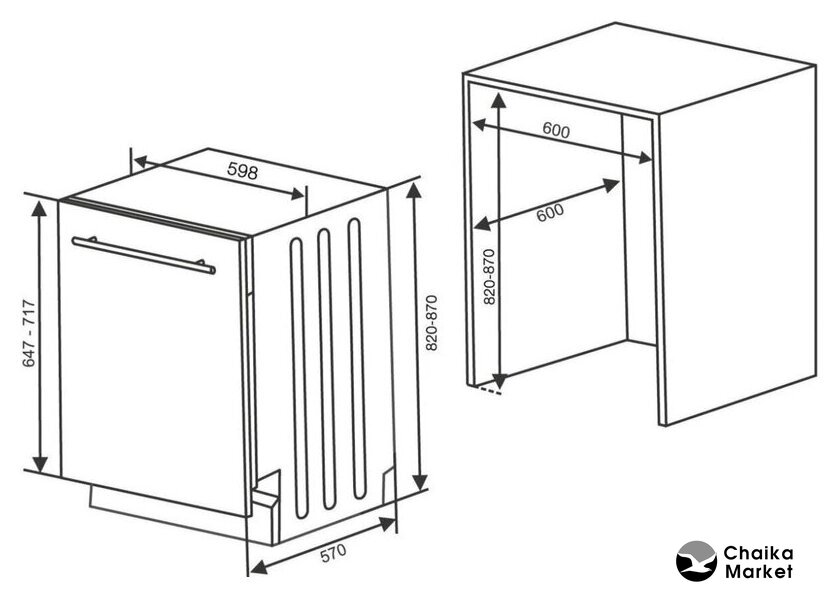 598

647 - 717

820-870

570

600

600

820-870

Chaika Market