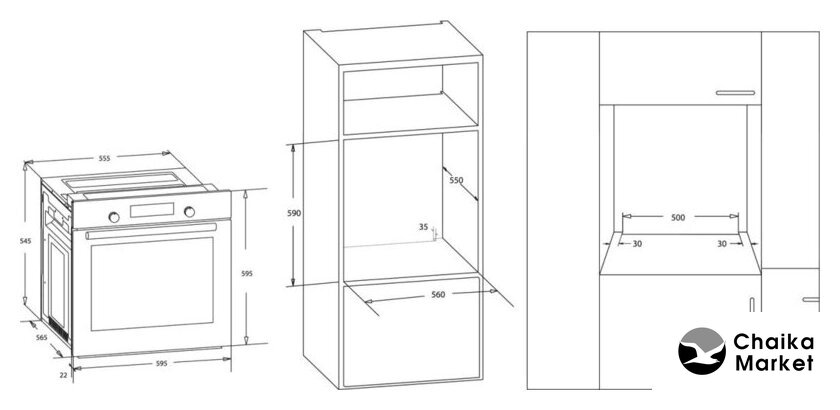 555
545
595
565
22
595
590
550
35
560
500
30
30
Chaika Market