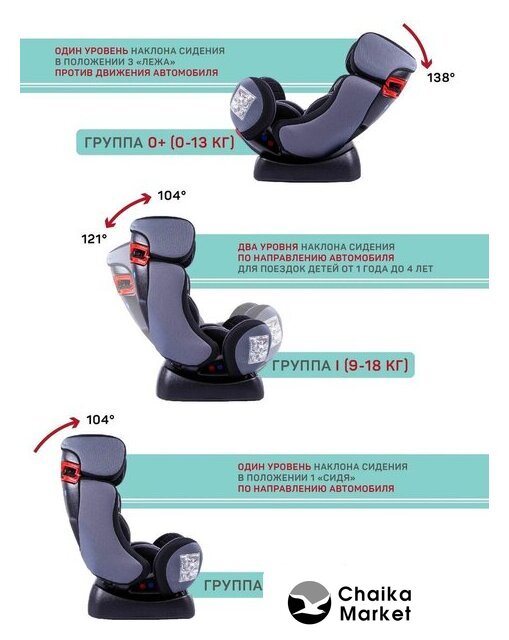 ОДИН УРОВЕНЬ НАКЛОНА СИДЕНИЯ В ПОЛОЖЕНИИ 3 «ЛЕЖА» ПРОТИВ ДВИЖЕНИЯ АВТОМОБИЛЯ

138°

ГРУППА 0+ (0-13 КГ)

104°

121°

ДВА УРОВНЯ НАКЛОНА СИДЕНИЯ ПО НАПРАВЛЕНИЮ АВТОМОБИЛЯ ДЛЯ ПОЕЗДОК ДЕТЕЙ ОТ 1 ГОДА ДО 4 ЛЕТ

ГРУППА I (9-18 КГ)

104°

ОДИН УРОВЕНЬ НАКЛОНА СИДЕНИЯ В ПОЛОЖЕНИИ 1 «СИДЯ» ПО НАПРАВЛЕНИЮ АВТОМОБИЛЯ

ГРУППА

Chaika Market