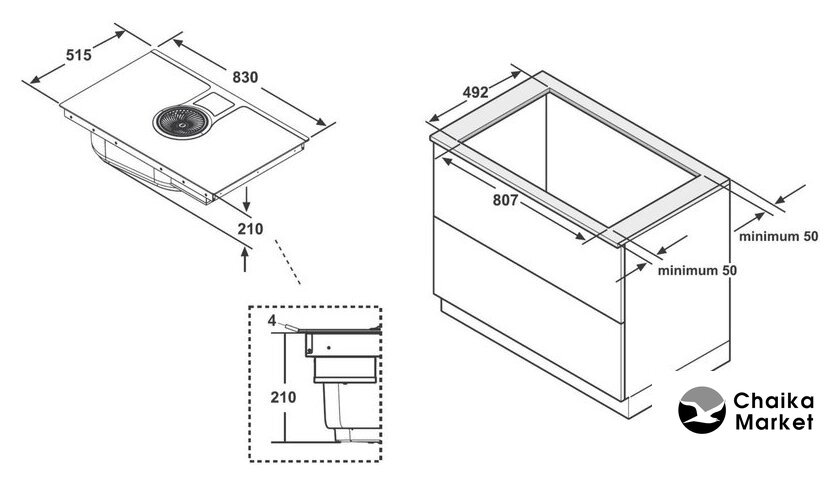 515
830
210
4
210
492
807
minimum 50
minimum 50
Chaika
Market