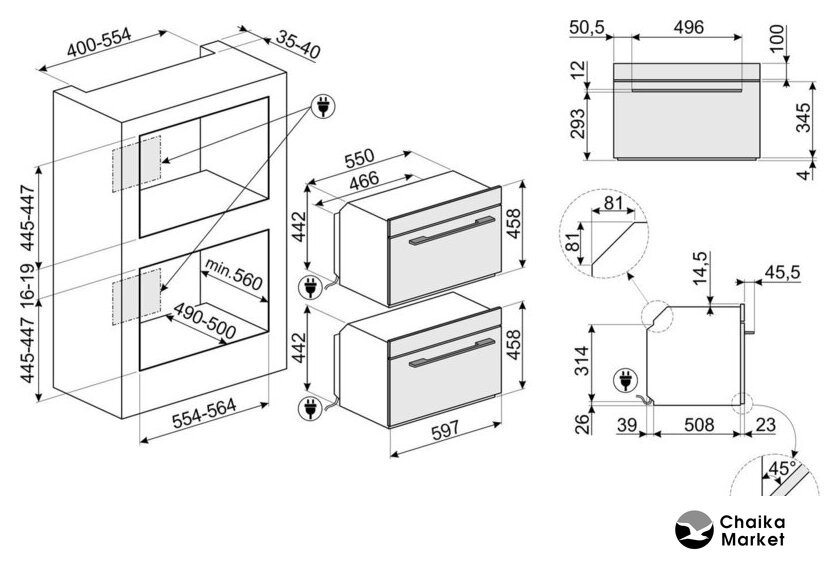 400-554
35-40
445-447
16-19
445-447
min.560
490-500
554-564
550
466
442
458
442
458
597
50,5
496
100
12
293
345
4
81
81
14,5
45,5
314
26
39
508
23
45°
Chaika
Market