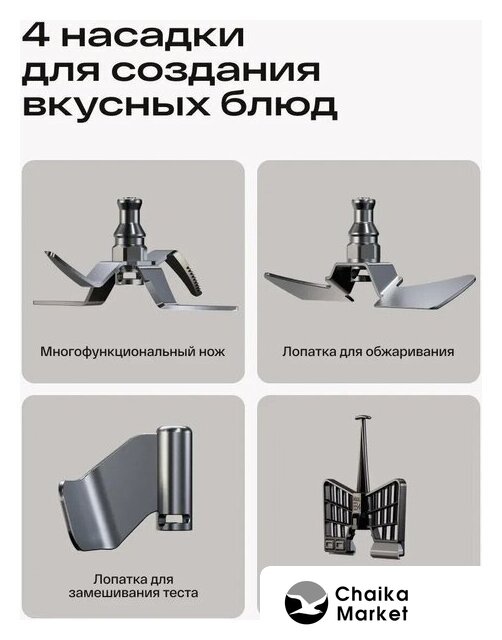 4 насадки для создания вкусных блюд

Многофункциональный нож

Лопатка для обжаривания

Лопатка для замешивания теста

Chaika Market