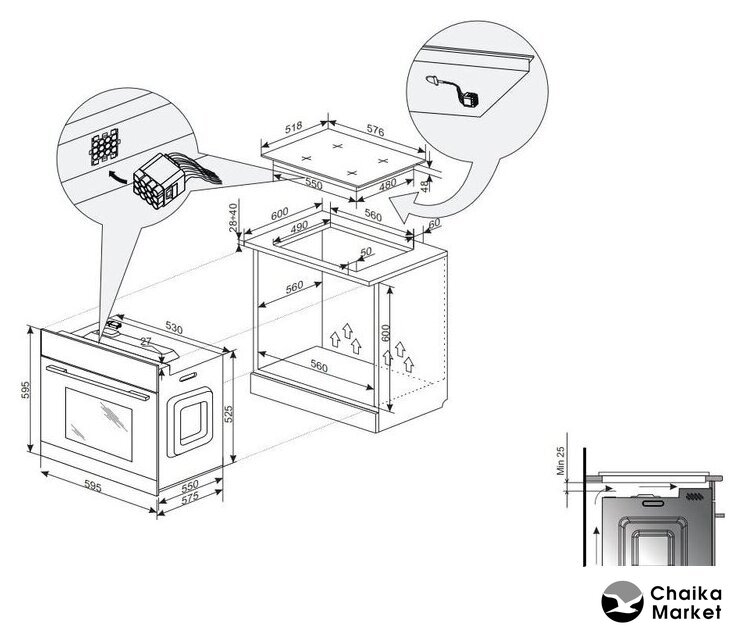 518
576
550
480
48
28÷40
600
560
60
490
50
560
600
560
530
27
595
525
595
550
575
Min 25
Chaika Market