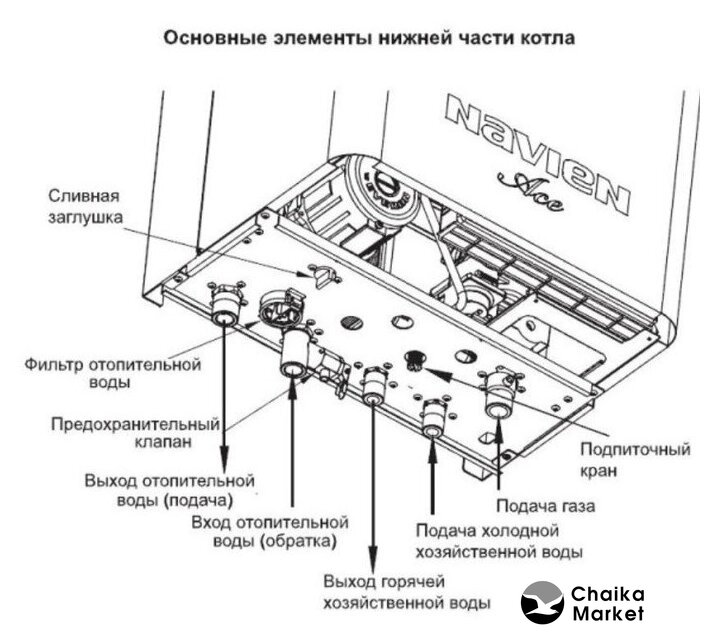 Основные элементы нижней части котла

NAVIEN
Ace

Сливная заглушка

Фильтр отопительной воды

Предохранительный клапан

Выход отопительной воды (подача)

Вход отопительной воды (обратка)

Выход горячей хозяйственной воды

Подача холодной хозяйственной воды

Подача газа

Подпиточный кран

Chaika Market