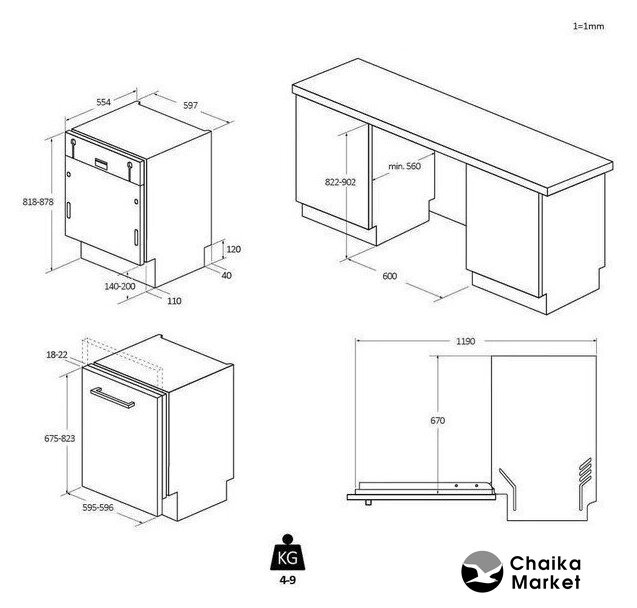 1=1mm

554
597
818-878
120
40
140-200
110

822-902
min. 560
600

18-22
675-823
595-596

1190
670

KG
4-9

Chaika
Market