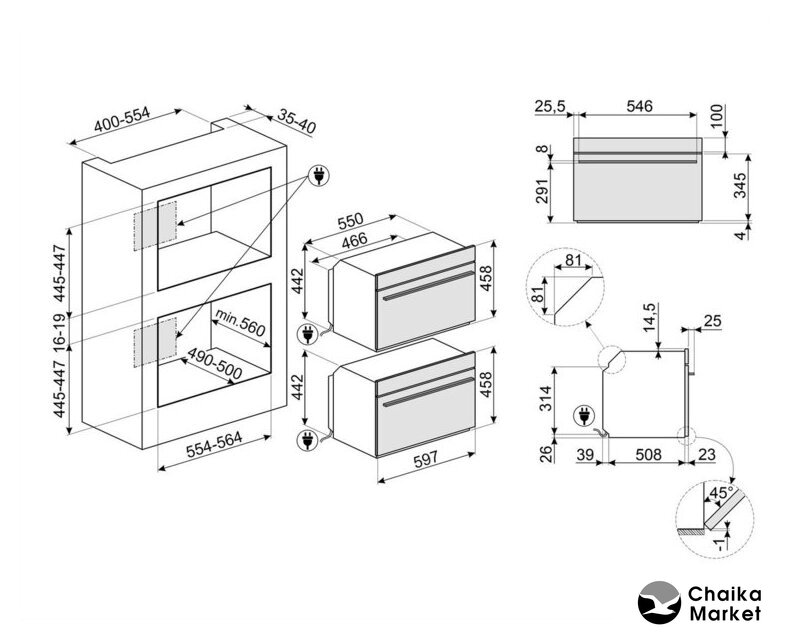 400-554
35-40
445-447
16-19
445-447
min.560
490-500
554-564
550
466
442
458
442
458
597
25,5
546
100
8
291
345
4
81
81
14,5
25
314
26
39
508
23
45°
-1
Chaika
Market