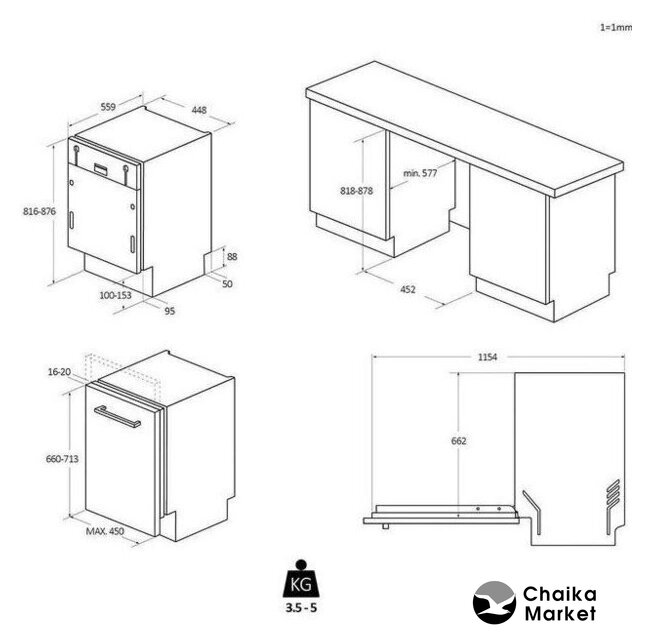 1=1mm

559
448
816-876
88
50
100-153
95

818-878
min. 577
452

16-20
660-713
MAX. 450

1154
662

KG
3.5 - 5

Chaika
Market