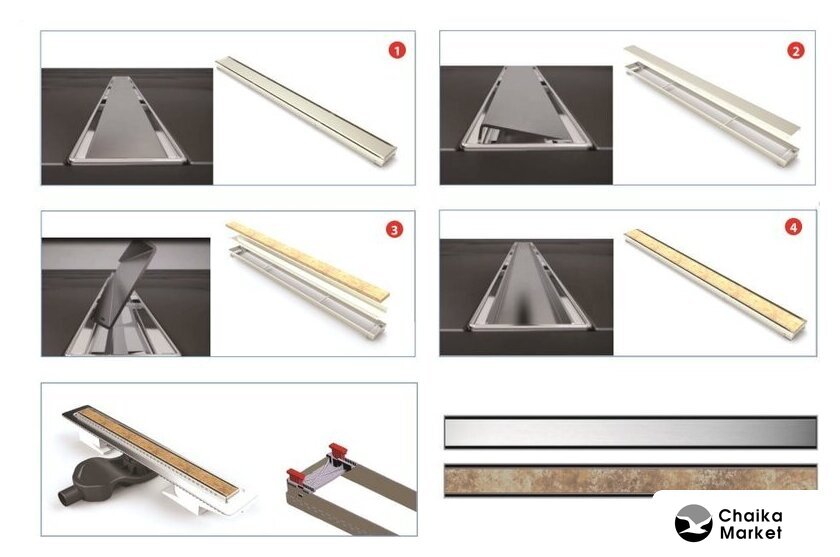 1

2

3

4

Chaika Market