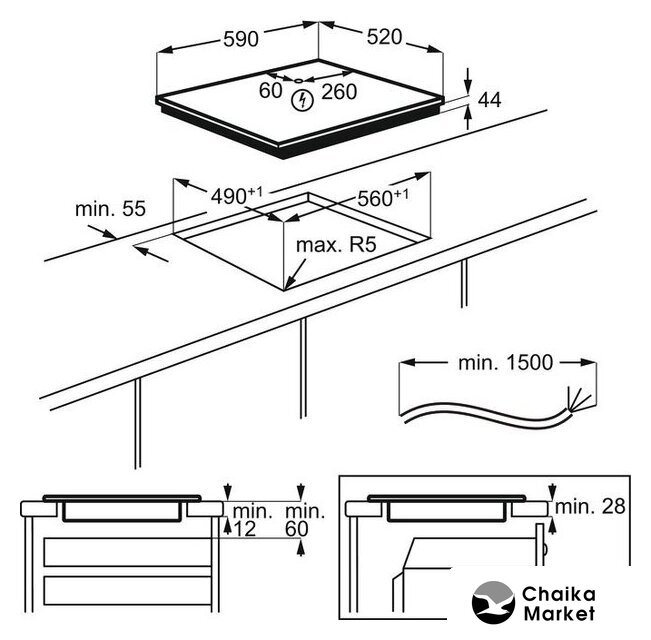 590
520
60
260
44
min. 55
$490^{+1}$
$560^{+1}$
max. R5
min. 1500
min.
12
min.
60
min. 28
Chaika
Market