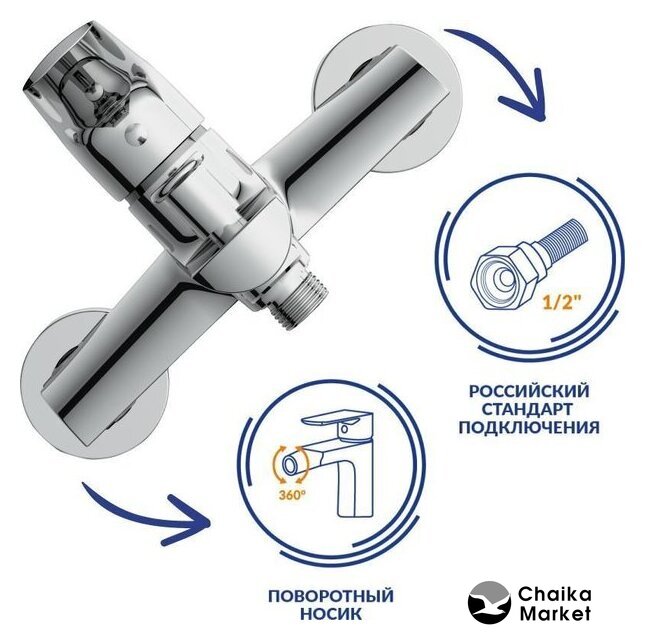 1/2"

РОССИЙСКИЙ СТАНДАРТ ПОДКЛЮЧЕНИЯ

360°

ПОВОРОТНЫЙ НОСИК

Chaika Market