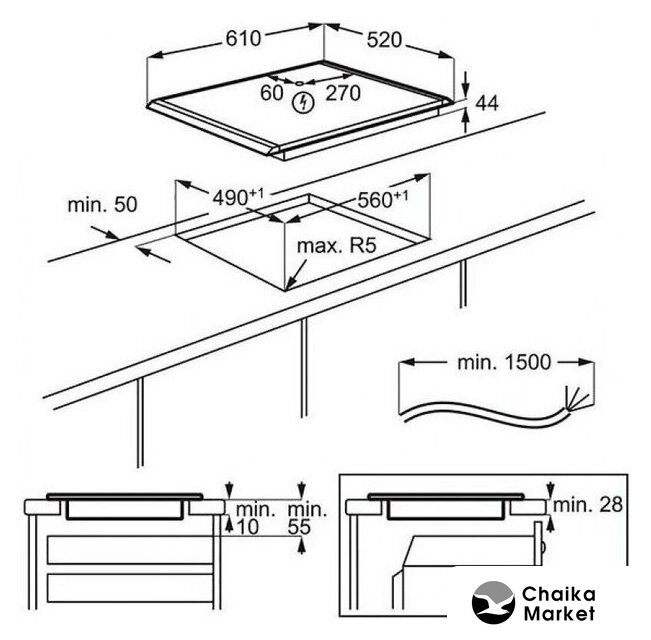 610
520
60
270
44
min. 50
$490^{+1}$
$560^{+1}$
max. R5
min. 1500
min.
10
min.
55
min. 28
Chaika
Market