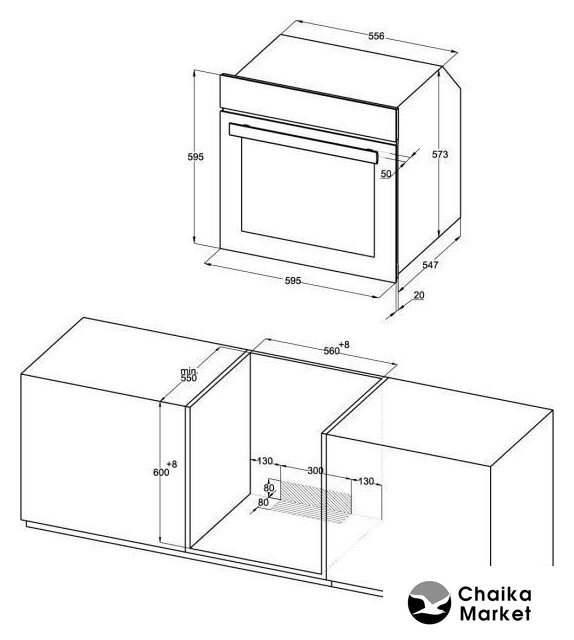 556
595
573
50
547
595
20
$560^{+8}$
min. 550
$600^{+8}$
130
300
130
80
80
Chaika Market