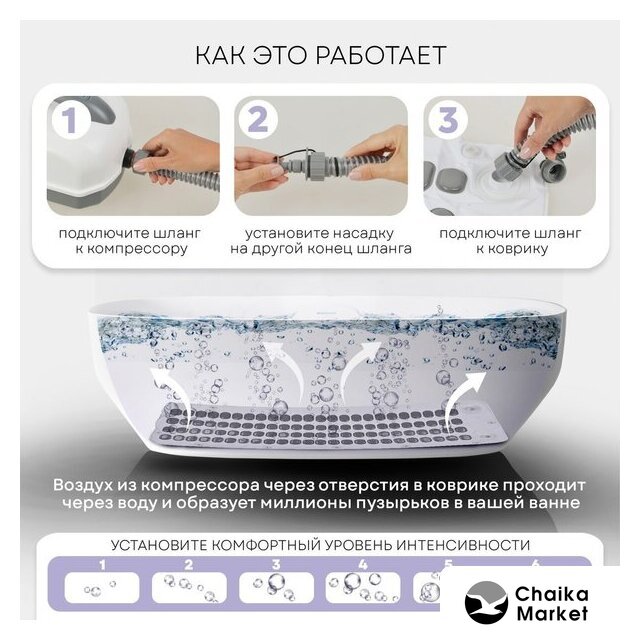 КАК ЭТО РАБОТАЕТ

1
подключите шланг к компрессору

2
установите насадку на другой конец шланга

3
подключите шланг к коврику

Воздух из компрессора через отверстия в коврике проходит через воду и образует миллионы пузырьков в вашей ванне

УСТАНОВИТЕ КОМФОРТНЫЙ УРОВЕНЬ ИНТЕНСИВНОСТИ

1 2 3 4 5 6

Chaika Market