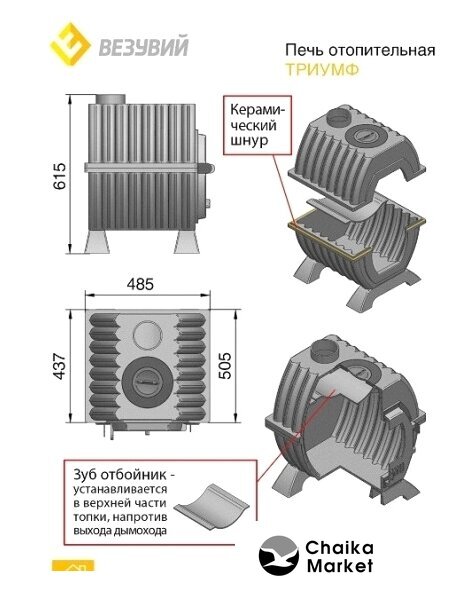 ВЕЗУВИЙ

Печь отопительная
ТРИУМФ

Керамический шнур

615

485

437

505

Зуб отбойник - устанавливается в верхней части топки, напротив выхода дымохода

Chaika Market