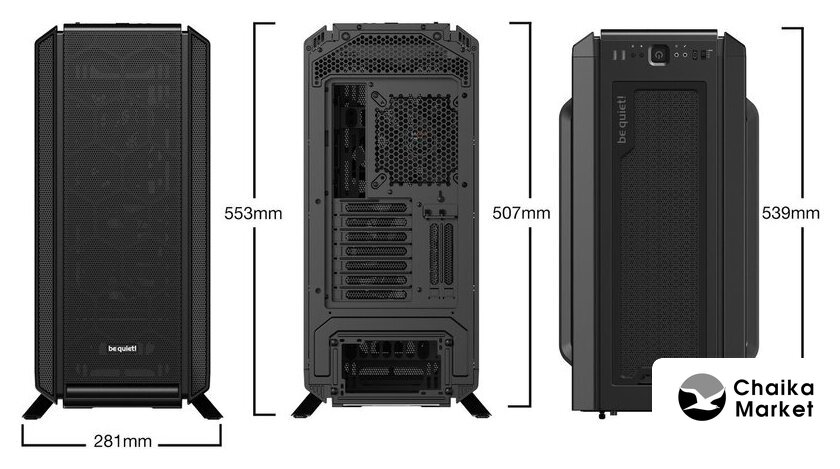 be quiet!
553mm
281mm
507mm
be quiet!
539mm
Chaika Market