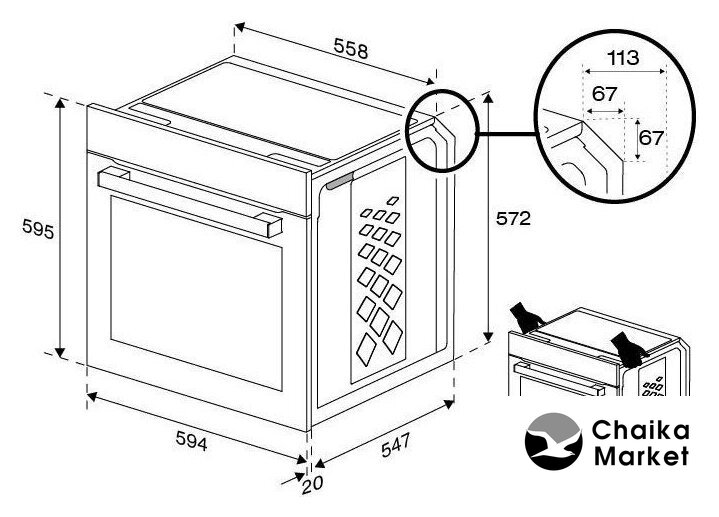 558

113

67

67

595

572

594

547

20

Chaika Market