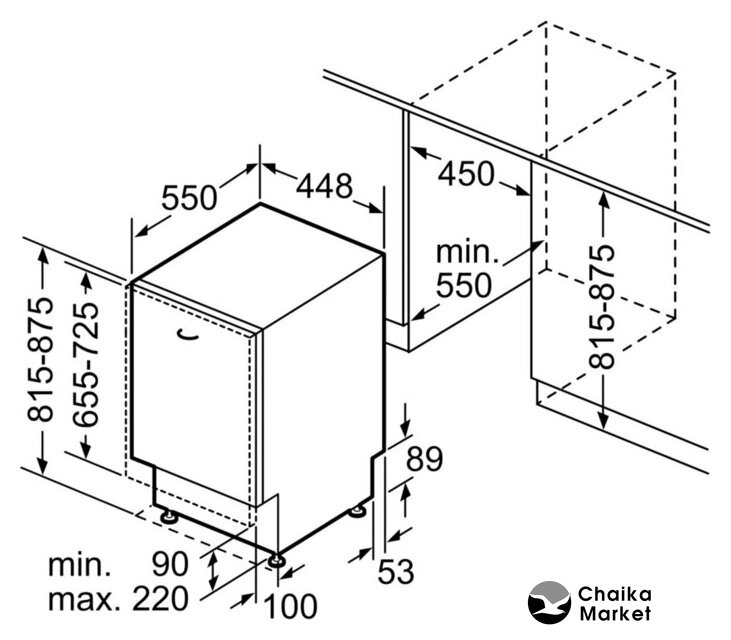 550
448
450
min.
550
815-875
815-875
655-725
89
53
min. 90
max. 220
100
Chaika
Market