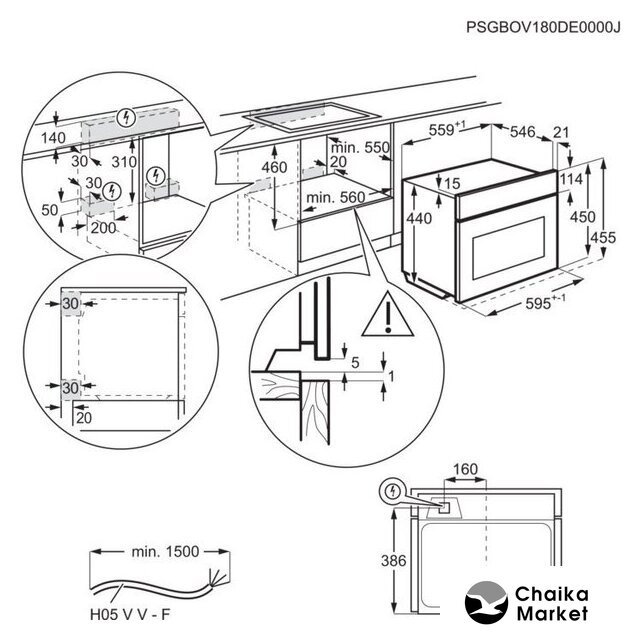 PSGBOV180DE0000J

140
30
310
30
50
200

460
min. 550
20
min. 560

$559^{+1}$
546
21
15
114
440
450
455
$595^{+-1}$

30
30
20

5
1

160
386

min. 1500
H05 V V - F

Chaika
Market