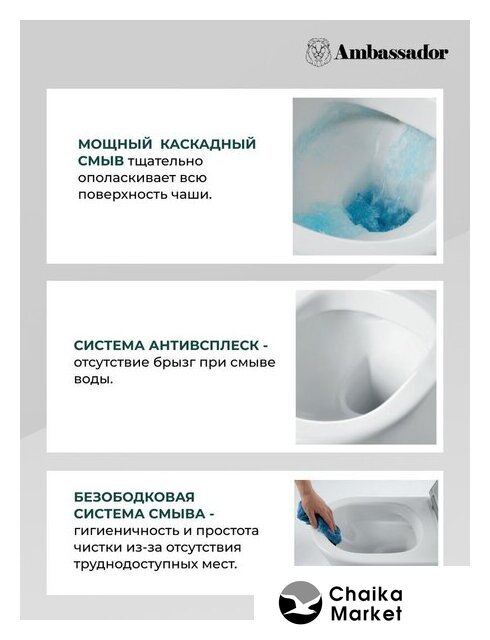 Ambassador

МОЩНЫЙ КАСКАДНЫЙ СМЫВ тщательно ополаскивает всю поверхность чаши.

СИСТЕМА АНТИВСПЛЕСК - отсутствие брызг при смыве воды.

БЕЗОБОДКОВАЯ СИСТЕМА СМЫВА - гигиеничность и простота чистки из-за отсутствия труднодоступных мест.

Chaika Market