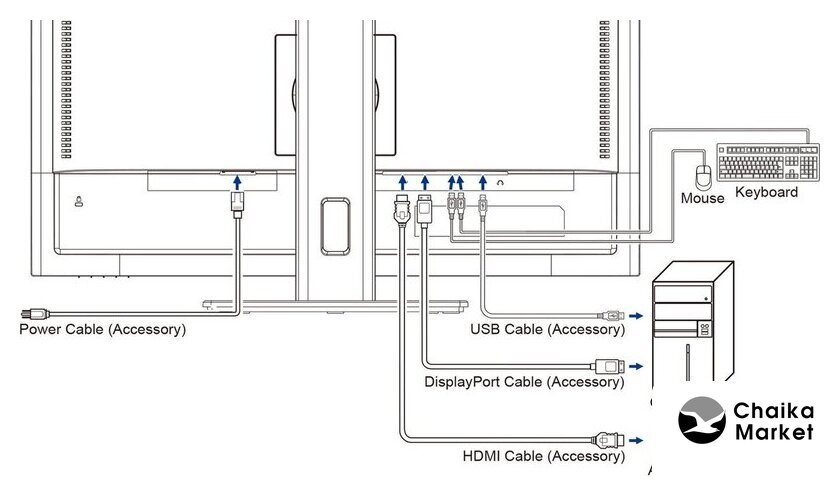 Mouse
Keyboard
Power Cable (Accessory)
USB Cable (Accessory)
DisplayPort Cable (Accessory)
HDMI Cable (Accessory)
Chaika Market