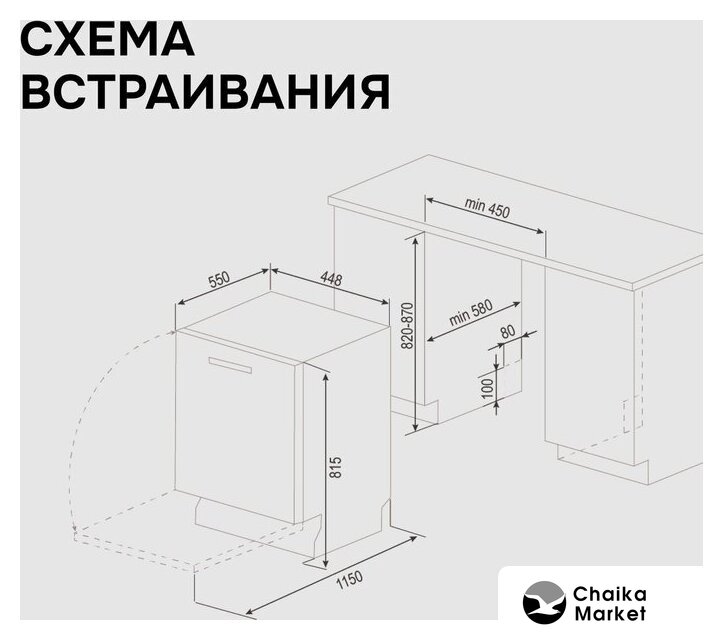 СХЕМА
ВСТРАИВАНИЯ

min 450
550
448
820-870
min 580
80
100
815
1150

Chaika
Market