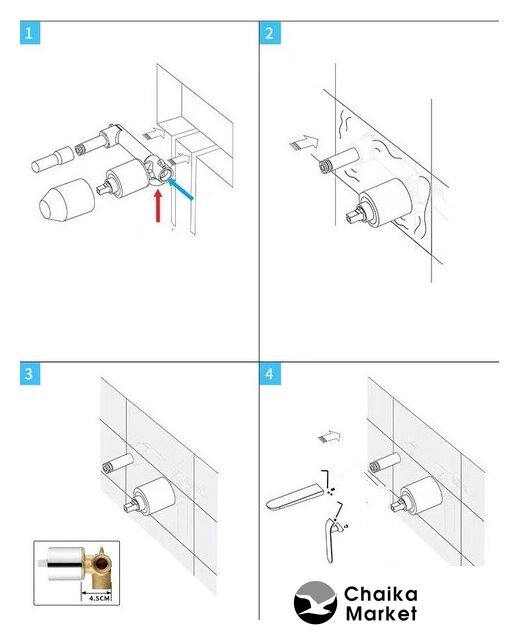 1

2

3

4.5CM

4

Chaika Market