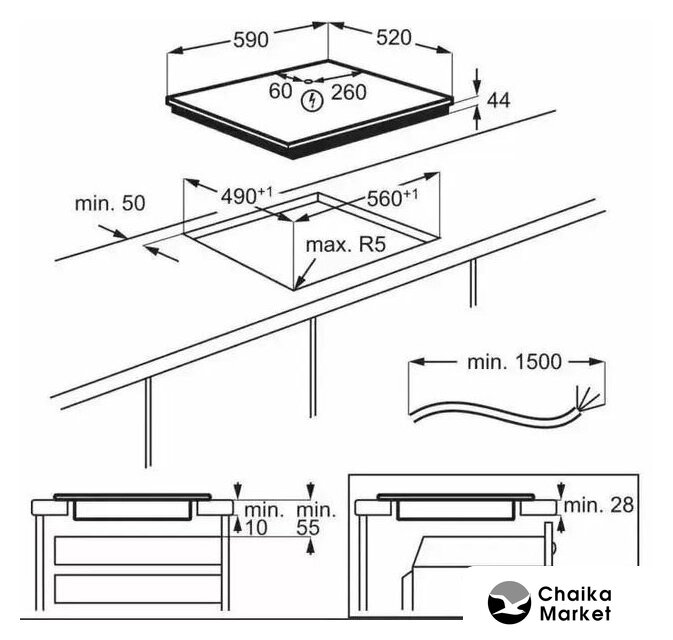 590
520
60
260
44
min. 50
$490^{+1}$
$560^{+1}$
max. R5
min. 1500
min.
10
min.
55
min. 28
Chaika
Market