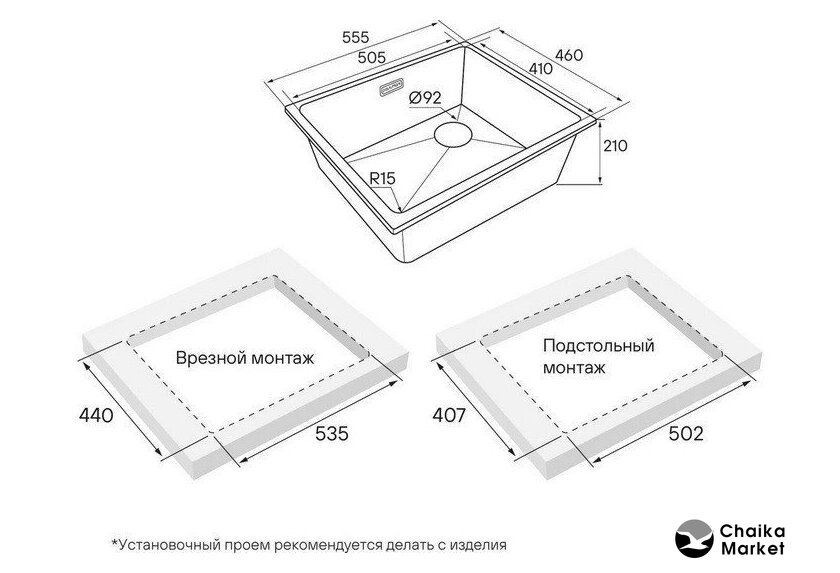 555
505
410
460
Ø92
210
R15

Врезной монтаж
440
535

Подстольный монтаж
407
502

*Установочный проем рекомендуется делать с изделия

Chaika Market