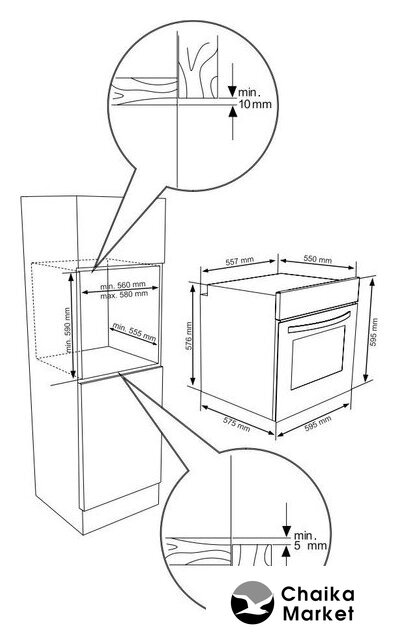 min.
10 mm

min. 560 mm
max. 580 mm
min. 590 mm
min. 555 mm

557 mm
550 mm
576 mm
595 mm
575 mm
595 mm

min.
5 mm

Chaika
Market