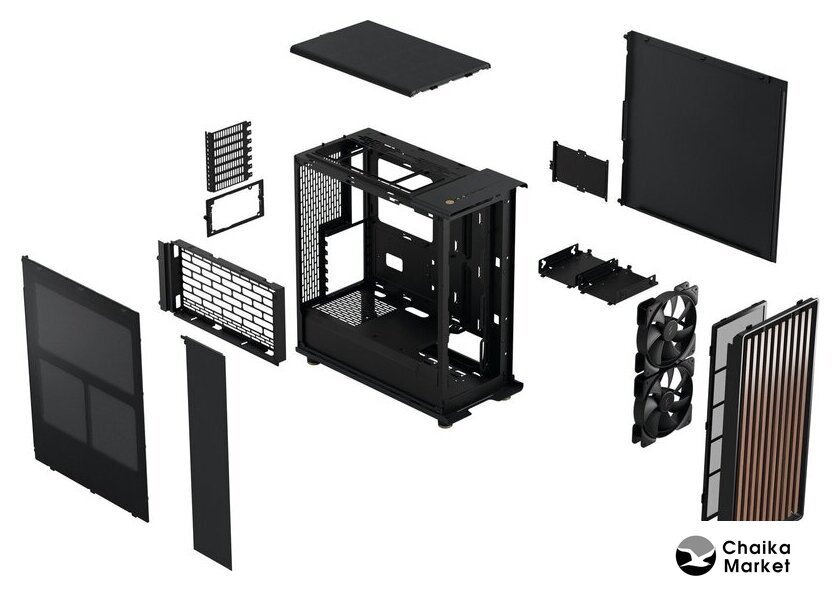 Chaika Market