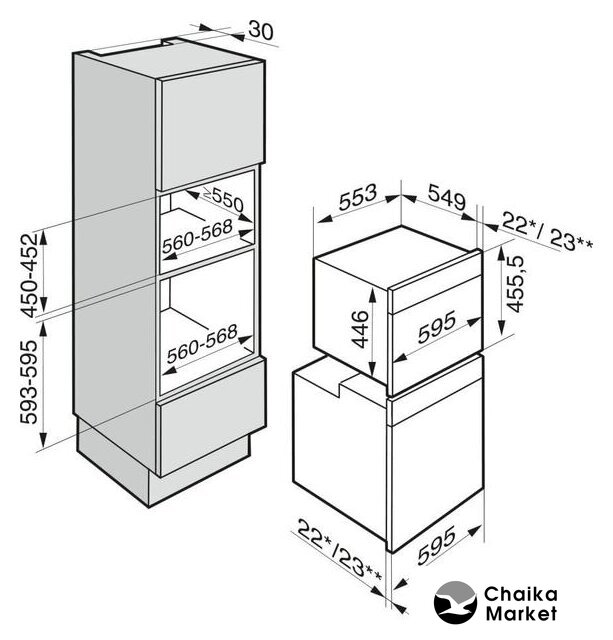 30

≥550

560-568

450-452

560-568

593-595

553

549

22*/ 23**

455,5

446

595

22*/23**

595

Chaika
Market