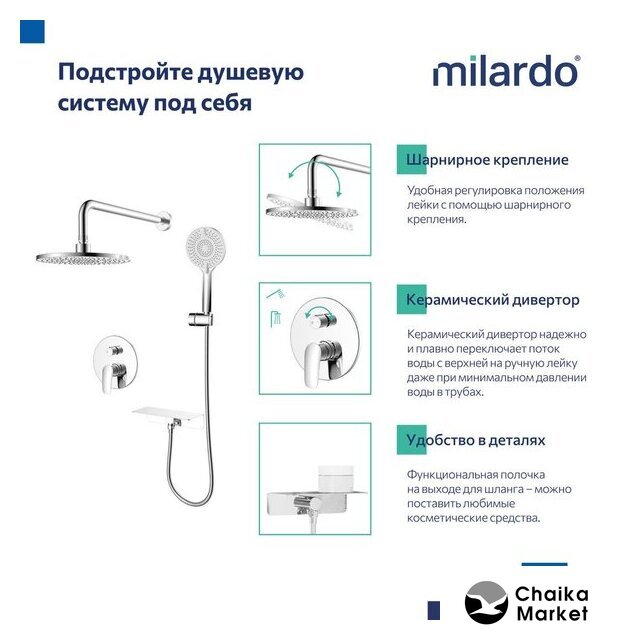 Подстройте душевую систему под себя

milardo®

Шарнирное крепление

Удобная регулировка положения лейки с помощью шарнирного крепления.

Керамический дивертор

Керамический дивертор надежно и плавно переключает поток воды с верхней на ручную лейку даже при минимальном давлении воды в трубах.

Удобство в деталях

Функциональная полочка на выходе для шланга – можно поставить любимые косметические средства.

Chaika Market