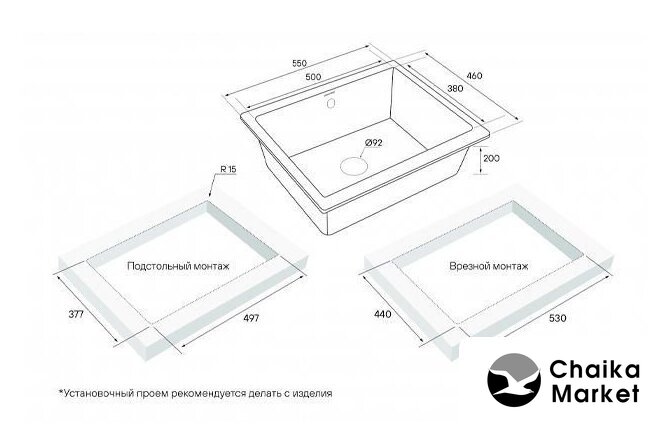 550

500

460

380

Ø92

200

R 15

Подстольный монтаж

377

497

Врезной монтаж

440

530

*Установочный проем рекомендуется делать с изделия

Chaika Market