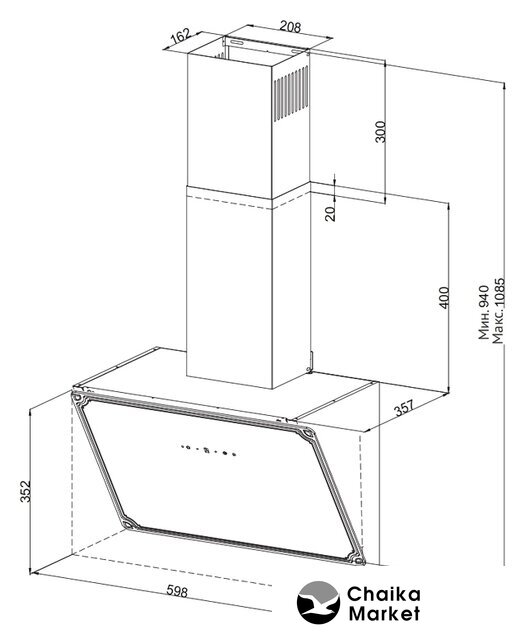 162
208
300
20
400
Мин. 940
Макс. 1085
357
352
598
Chaika
Market