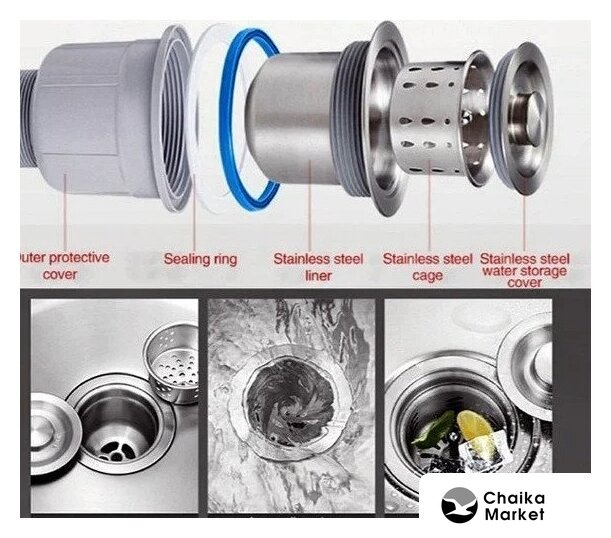 uter protective cover

Sealing ring

Stainless steel liner

Stainless steel cage

Stainless steel water storage cover

Chaika Market