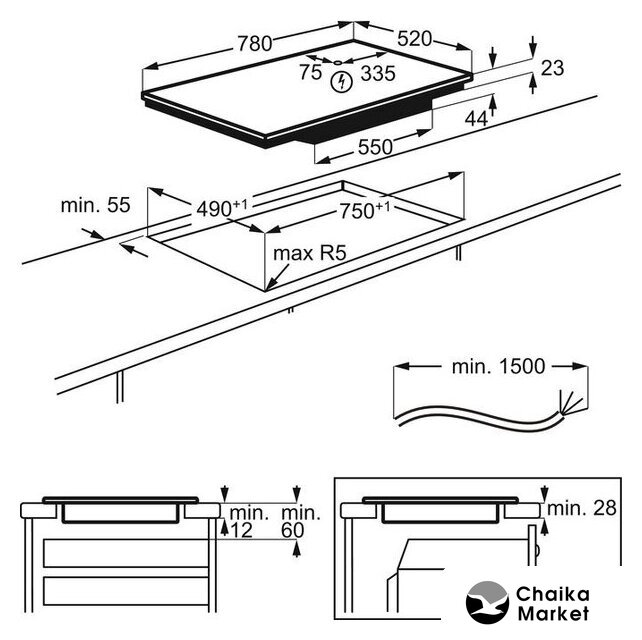 780
520
75
335
23
44
550
min. 55
$490^{+1}$
$750^{+1}$
max R5
min. 1500
min.
12
min.
60
min. 28
Chaika
Market