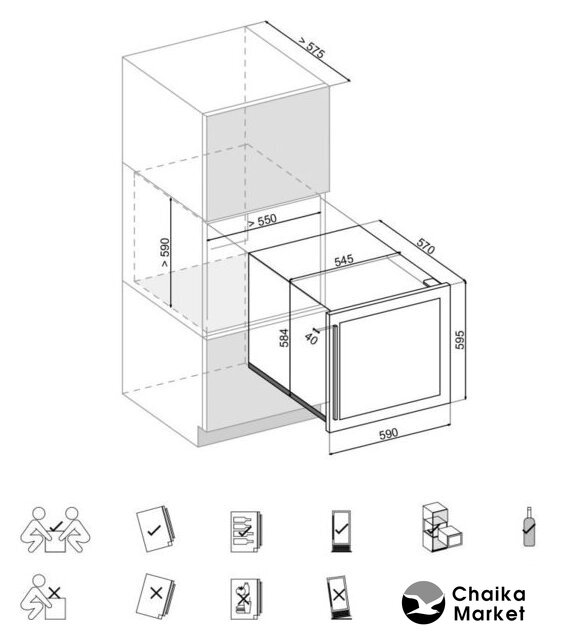 > 575

> 550

> 590

570

545

584

40

595

590

Chaika Market