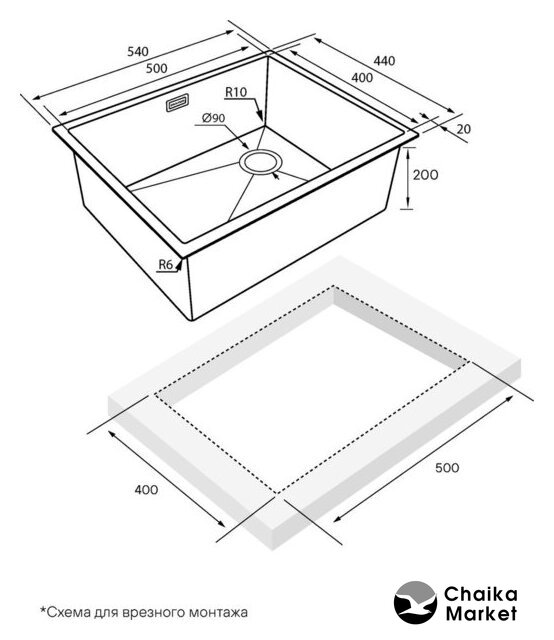 540
500
440
400
R10
Ø90
20
200
R6
400
500
*Схема для врезного монтажа
Chaika
Market