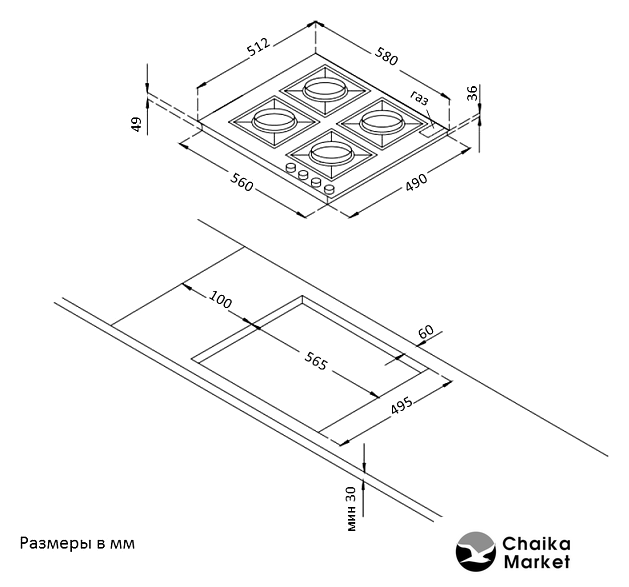 512
580
газ
36
49
560
490
100
60
565
495
мин 30
Размеры в мм
Chaika Market